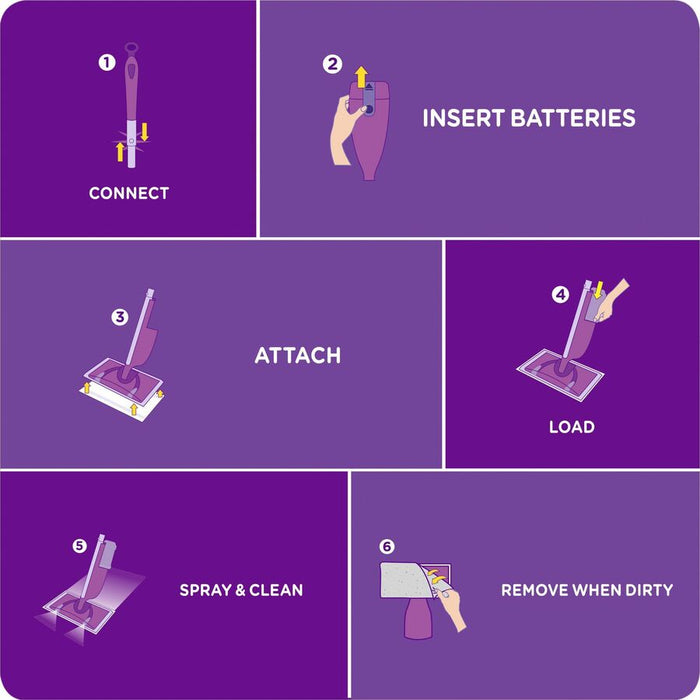 1
CONNECT

2
INSERT BATTERIES

3
ATTACH

4
LOAD

5
SPRAY & CLEAN

6
REMOVE WHEN DIRTY